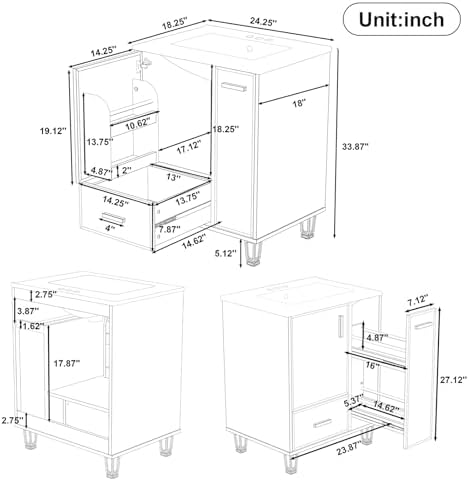 Unit:inch

18.25''
24.25''
14.25''
18''
19.12''
10.62''
18.25''
13.75''
17.12''
33.87''
4.87''
2''
13''
14.25''
13.75''
4''
7.87''
14.62''
5.12''

2.75''
3.87''
1.62''
17.87''
2.75''

7.12''
4.87''
16''
27.12''
5.37''
14.62''
23.87''