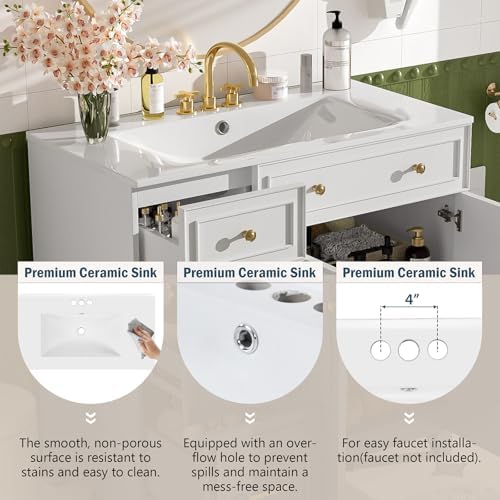 Premium Ceramic Sink

The smooth, non-porous surface is resistant to stains and easy to clean.

Premium Ceramic Sink

Equipped with an overflow hole to prevent spills and maintain a mess-free space.

Premium Ceramic Sink

4″

For easy faucet installation(faucet not included).