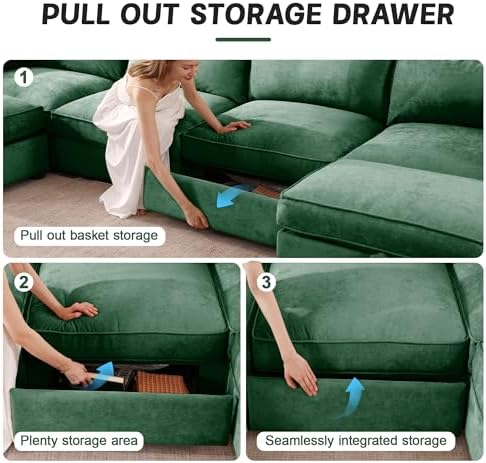 PULL OUT STORAGE DRAWER

1

Pull out basket storage

2

Plenty storage area

3

Seamlessly integrated storage